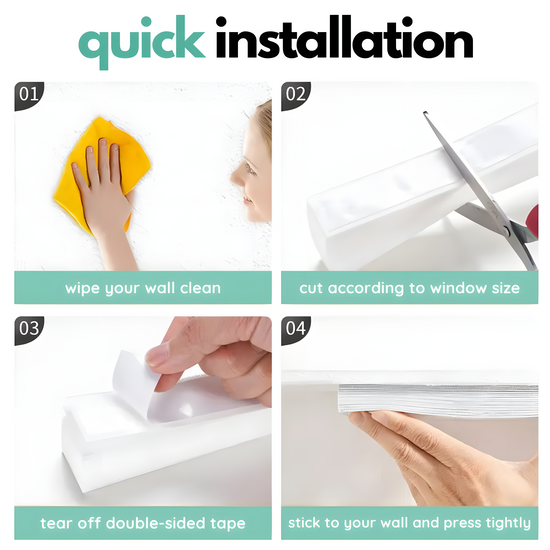 quick installation

01

wipe your wall clean

02

cut according to window size

03

tear off double-sided tape

04

stick to your wall and press tightly